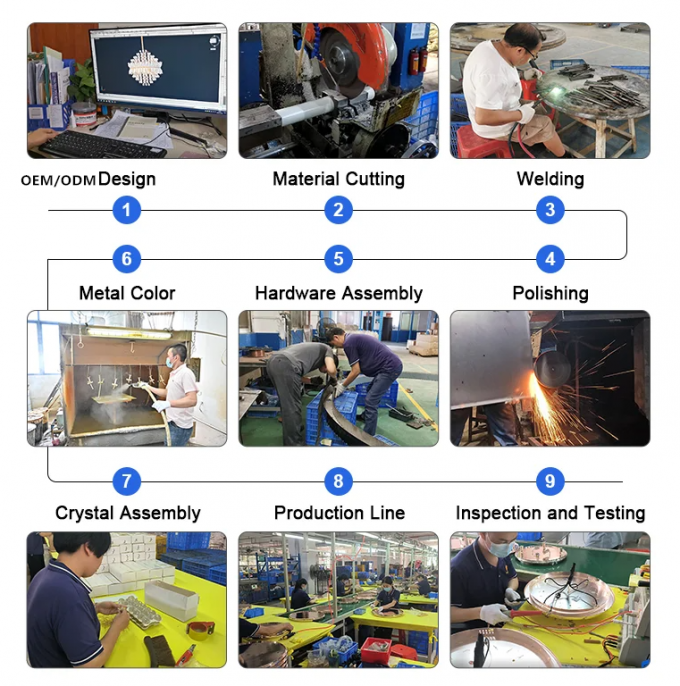 OEM/ODM Design

Material Cutting

Welding

1

2

3

6

5

4

Metal Color

Hardware Assembly

Polishing

7

8

9

Crystal Assembly

Production Line

Inspection and Testing